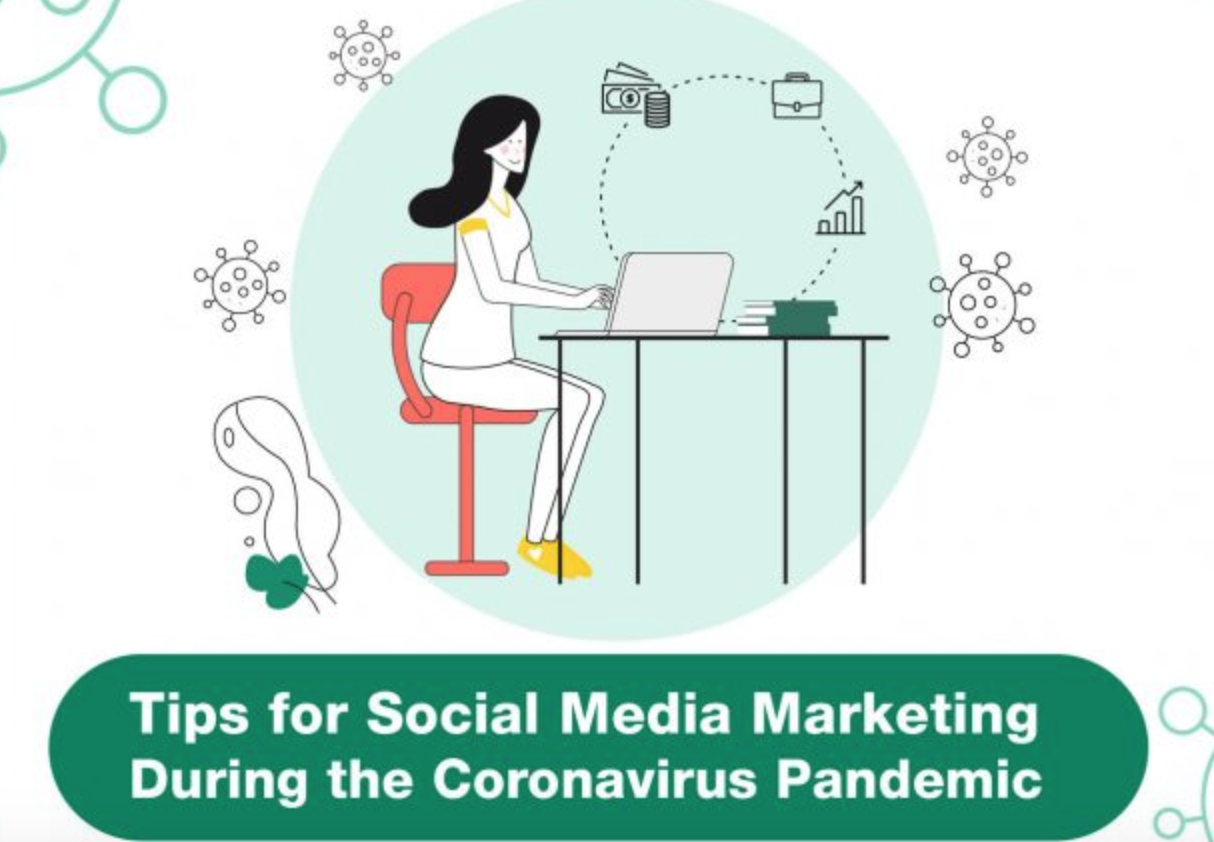 Tips for Social Media Marketing During the Coronavirus Pandemic